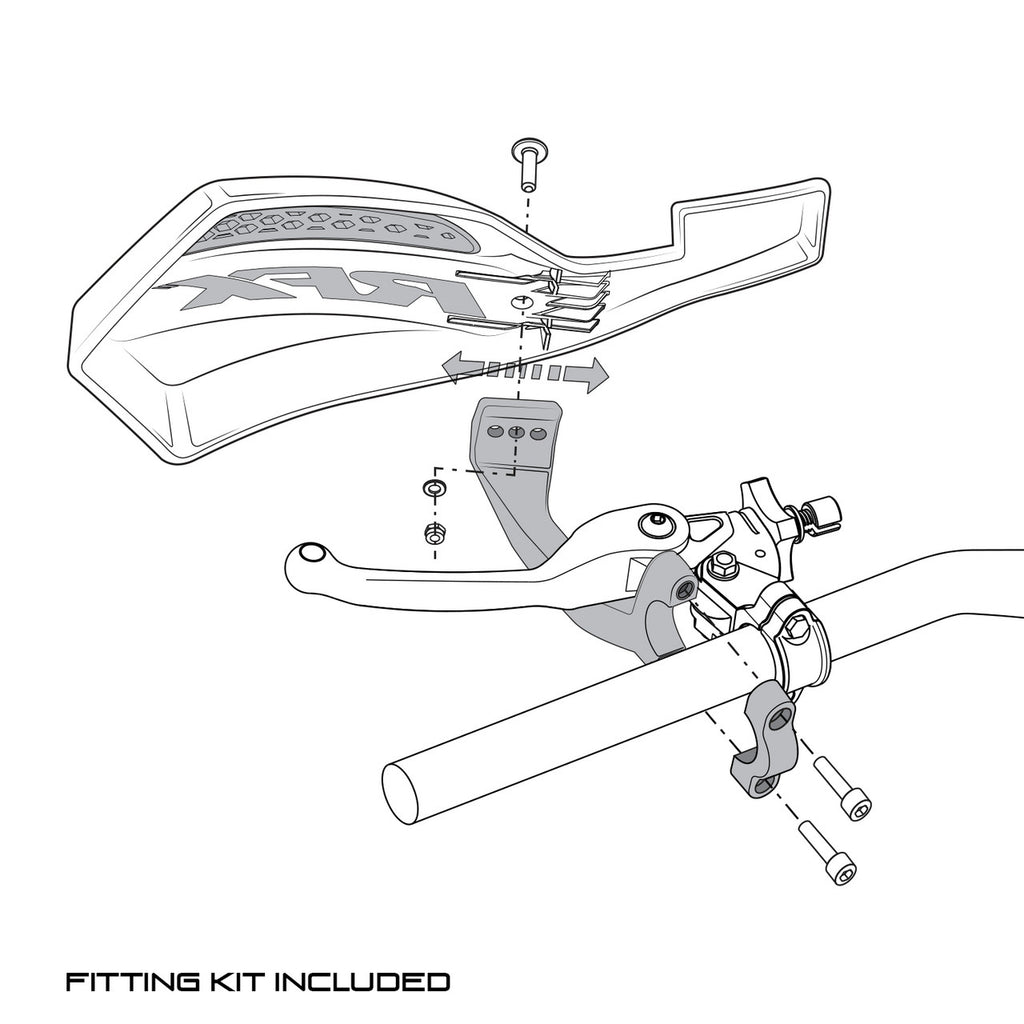 RFX

FITTING KIT INCLUDED